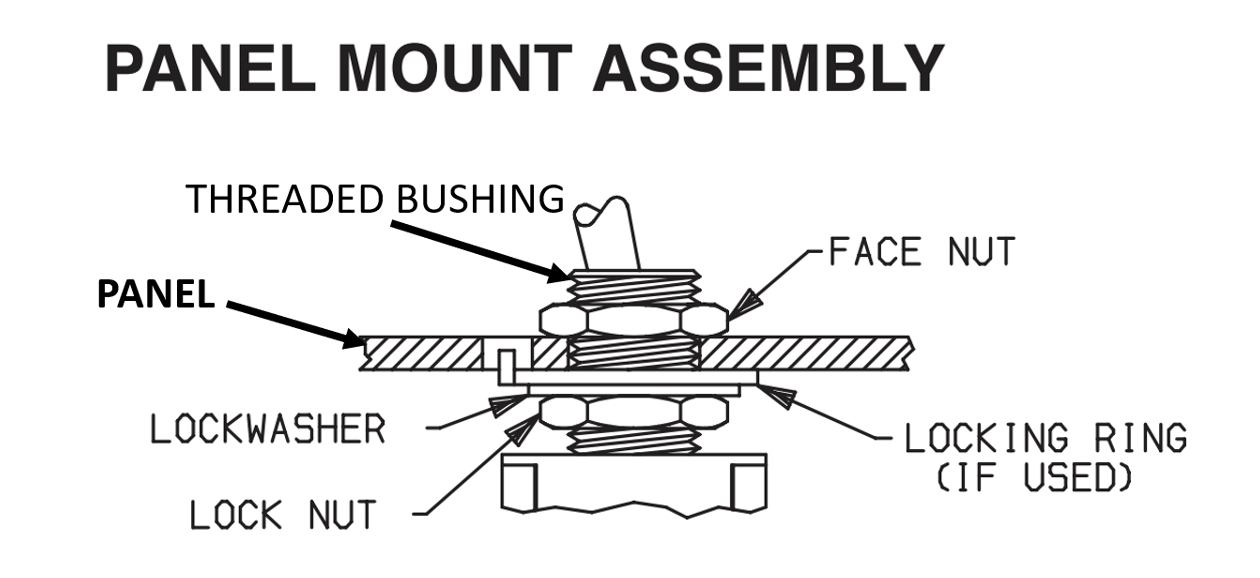 PANEL MOUNT ASSEMBLY

THREADED BUSHING

FACE NUT

PANEL

LOCKWASHER

LOCKING RING (IF USED)

LOCK NUT