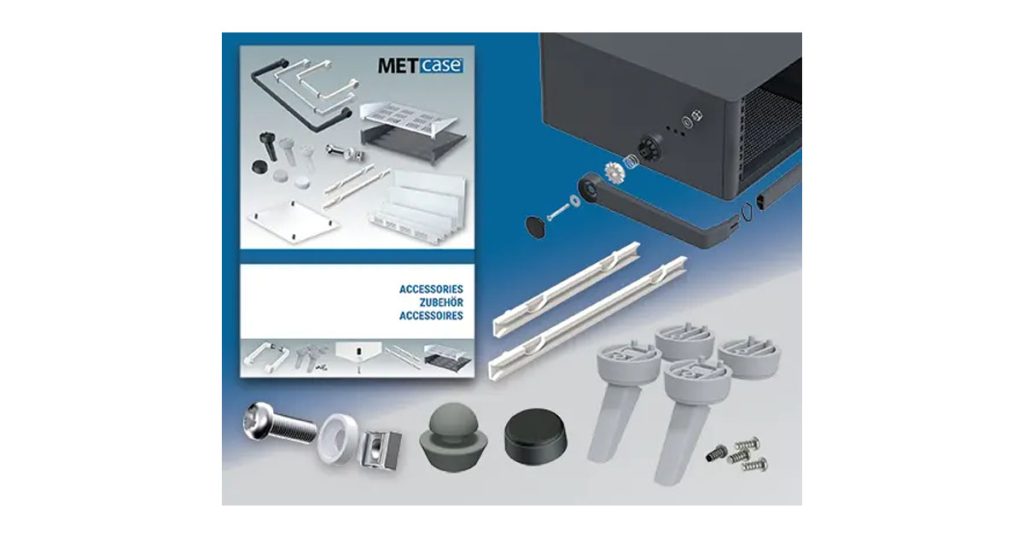 METcase

ACCESSORIES
ZUBEHÖR
ACCESSOIRES