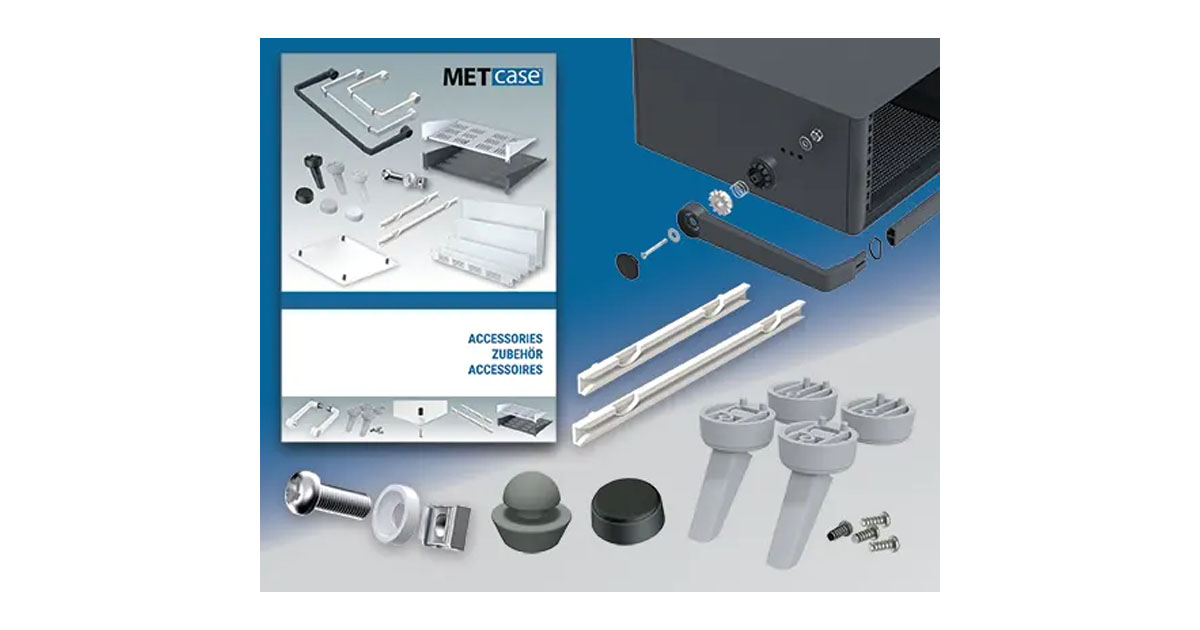 METcase

ACCESSORIES
ZUBEHÖR
ACCESSOIRES